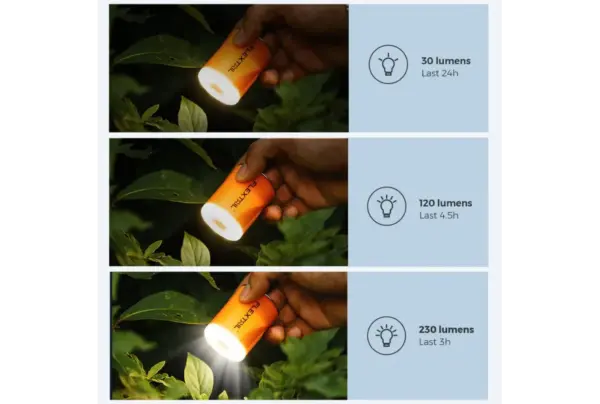 FLEXTAIL

30 lumens
Last 24h

FLEXTAIL

120 lumens
Last 4.5h

FLEXTAIL

230 lumens
Last 3h