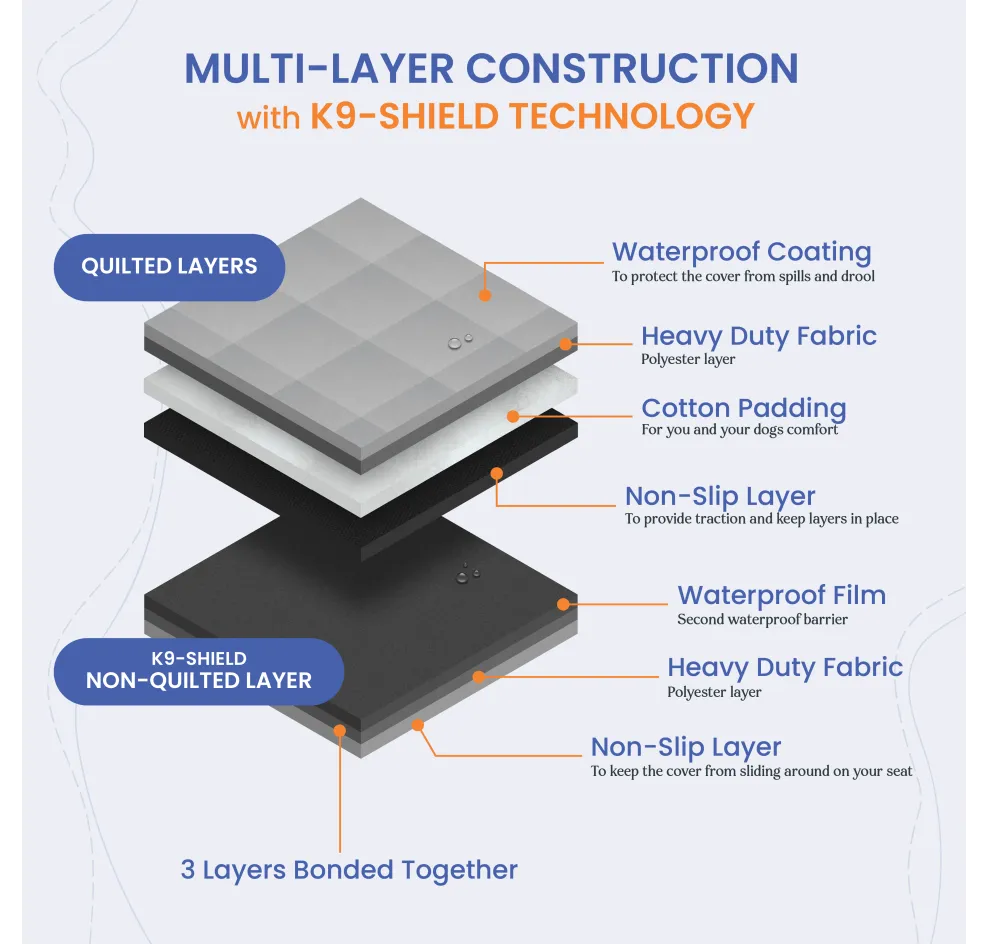 MULTI-LAYER CONSTRUCTION
with K9-SHIELD TECHNOLOGY

QUILTED LAYERS

Waterproof Coating
To protect the cover from spills and drool

Heavy Duty Fabric
Polyester layer

Cotton Padding
For you and your dogs comfort

Non-Slip Layer
To provide traction and keep layers in place

K9-SHIELD
NON-QUILTED LAYER

Waterproof Film
Second waterproof barrier

Heavy Duty Fabric
Polyester layer

Non-Slip Layer
To keep the cover from sliding around on your seat

3 Layers Bonded Together