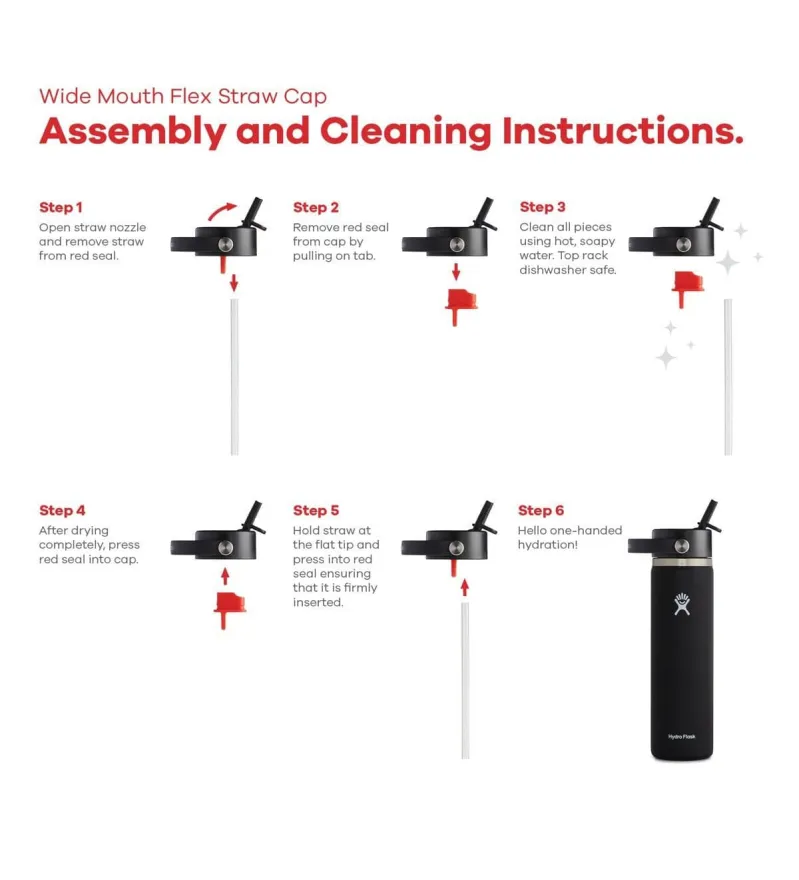 Wide Mouth Flex Straw Cap
Assembly and Cleaning Instructions.

Step 1
Open straw nozzle and remove straw from red seal.

Step 2
Remove red seal from cap by pulling on tab.

Step 3
Clean all pieces using hot, soapy water. Top rack dishwasher safe.

Step 4
After drying completely, press red seal into cap.

Step 5
Hold straw at the flat tip and press into red seal ensuring that it is firmly inserted.

Step 6
Hello one-handed hydration!

Hydro Flask