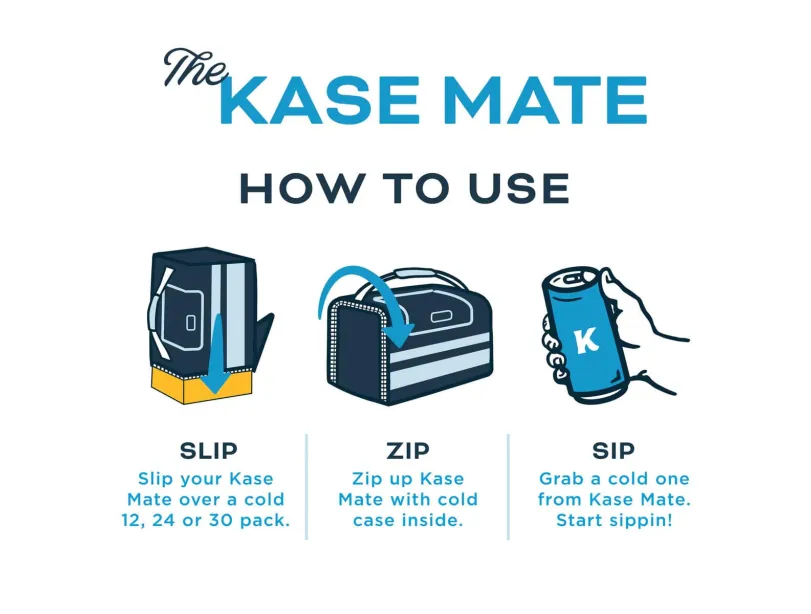 The KASE MATE

HOW TO USE

K

SLIP
Slip your Kase Mate over a cold 12, 24 or 30 pack.

ZIP
Zip up Kase Mate with cold case inside.

SIP
Grab a cold one from Kase Mate. Start sippin!