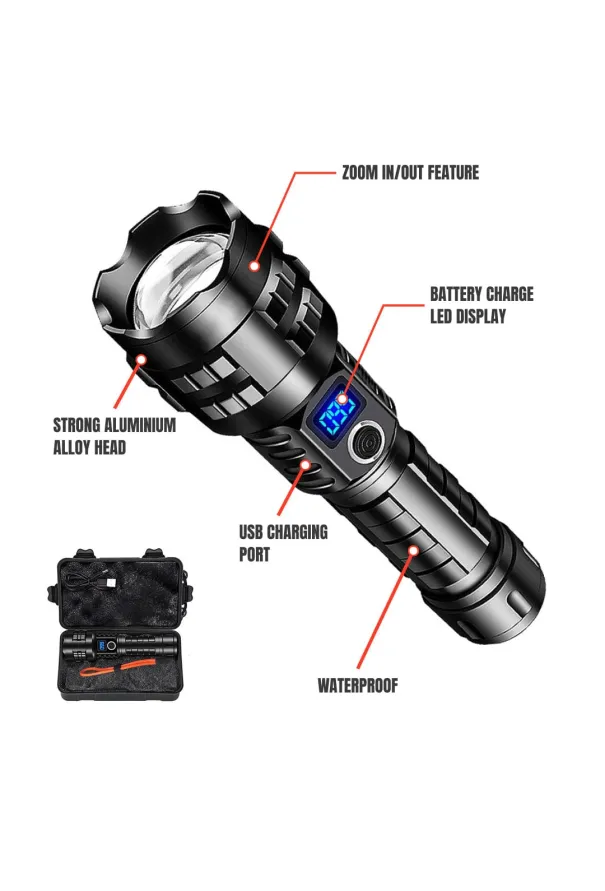 ZOOM IN/OUT FEATURE

BATTERY CHARGE LED DISPLAY

STRONG ALUMINIUM ALLOY HEAD

USB CHARGING PORT

WATERPROOF